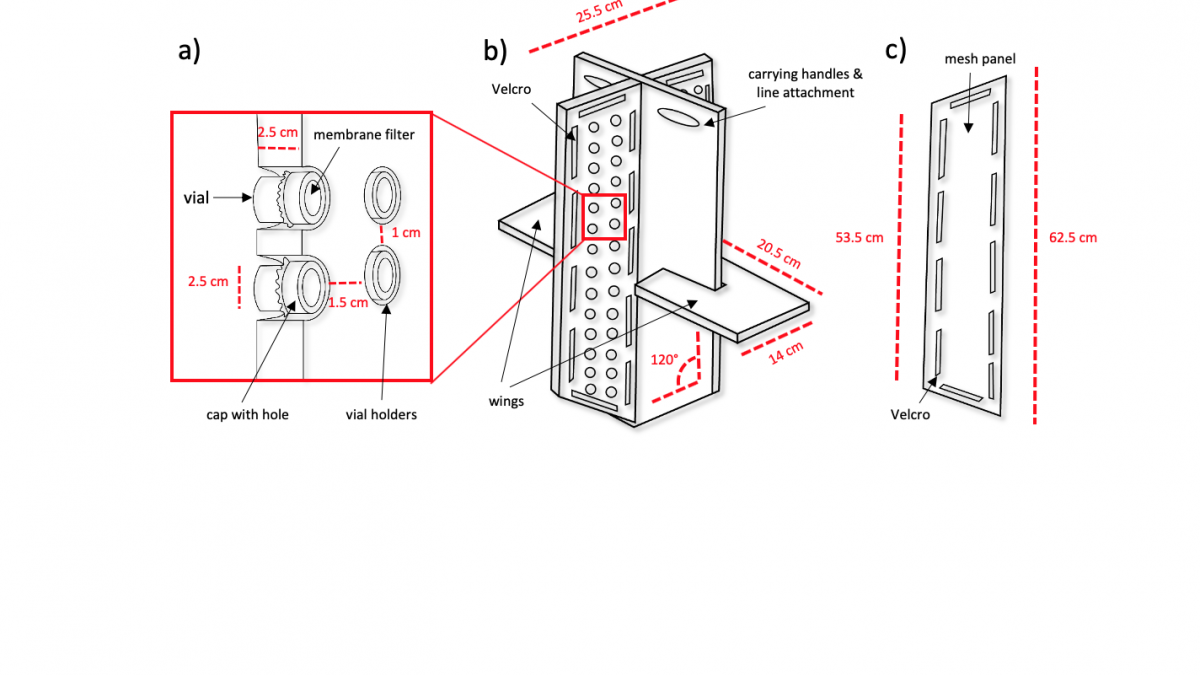 a)

2.5 cm
membrane filter
vial
1 cm
2.5 cm
1.5 cm
cap with hole
vial holders

b)

25.5 cm
Velcro
carrying handles & line attachment
20.5 cm
14 cm
120°
wings

c)

mesh panel
53.5 cm
62.5 cm
Velcro